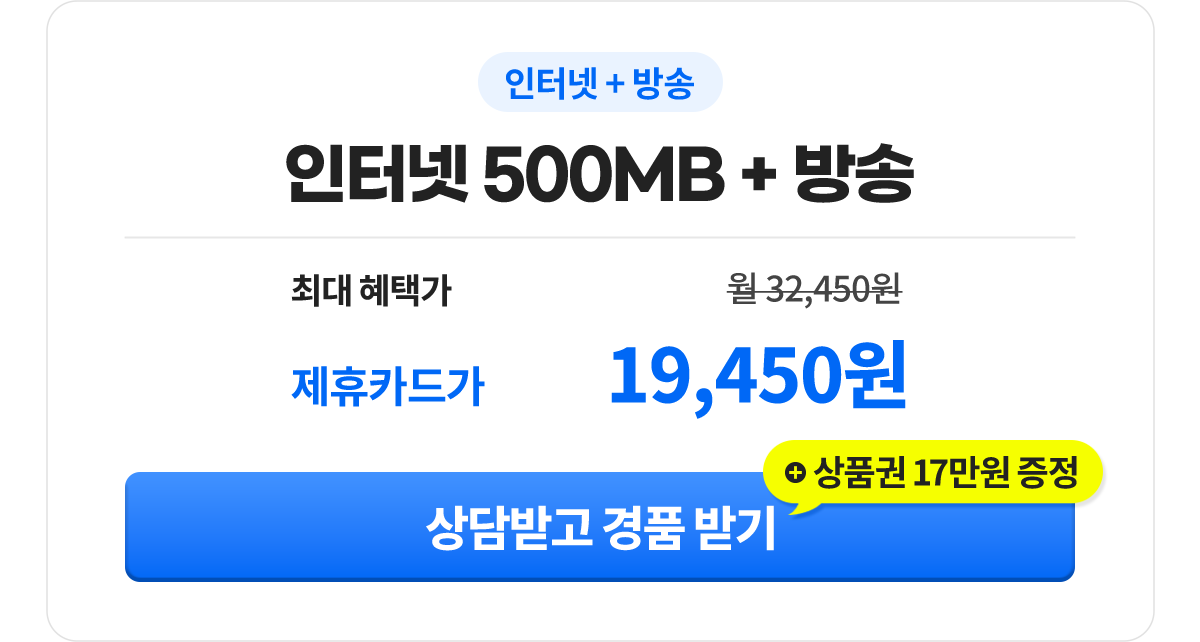 인터넷 + 방송

인터넷 500MB + 방송

최대 혜택가 월 32,450원

제휴카드가 19,450원

+ 상품권 17만원 증정

상담받고 경품 받기